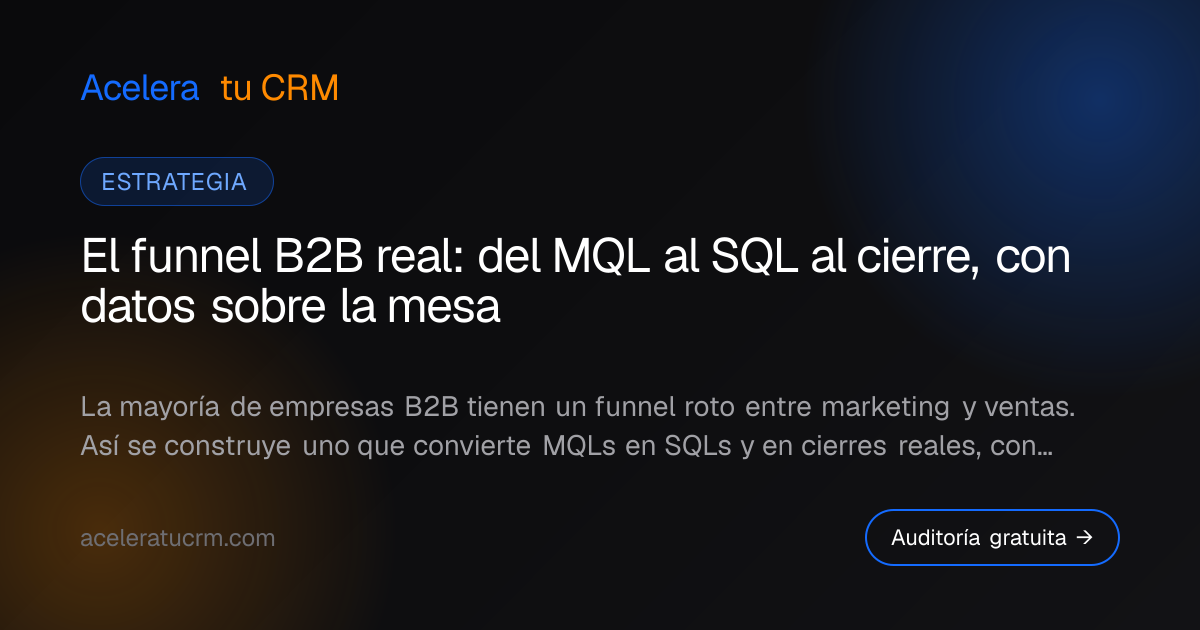 Acelera tu CRM

ESTRATEGIA

El funnel B2B real: del MQL al SQL al cierre, con datos sobre la mesa

La mayoría de empresas B2B tienen un funnel roto entre marketing y ventas. Así se construye uno que convierte MQLs en SQLs y en cierres reales, con…

aceleratucrm.com

Auditoría gratuita →