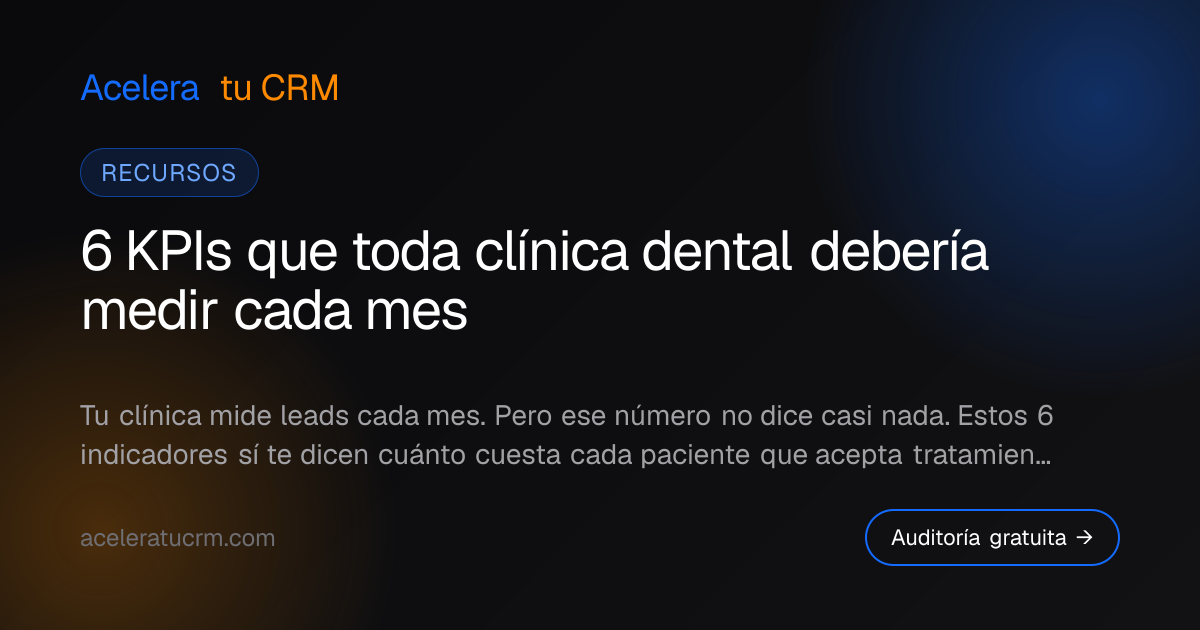 Acelera tu CRM

RECURSOS

6 KPIs que toda clínica dental debería medir cada mes

Tu clínica mide leads cada mes. Pero ese número no dice casi nada. Estos 6 indicadores sí te dicen cuánto cuesta cada paciente que acepta tratamien...

aceleratucrm.com

Auditoría gratuita →