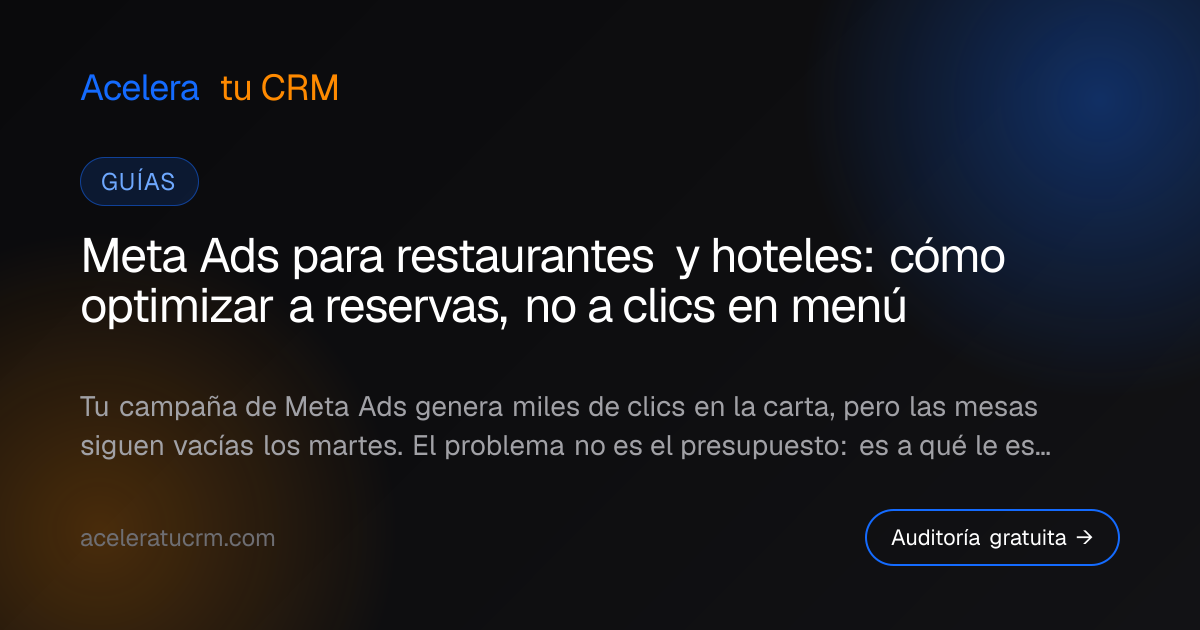 Acelera tu CRM

GUÍAS

Meta Ads para restaurantes y hoteles: cómo optimizar a reservas, no a clics en menú

Tu campaña de Meta Ads genera miles de clics en la carta, pero las mesas siguen vacías los martes. El problema no es el presupuesto: es a qué le es...

aceleratucrm.com

Auditoría gratuita →